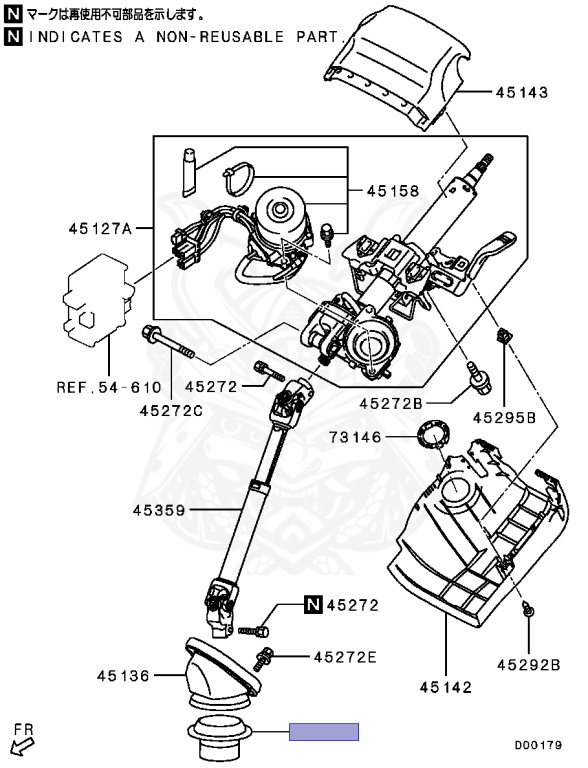 N マークは再使用不可部品を示します。
N INDICATES A NON-REUSABLE PART.

45143
45158
45127A
REF.54-610
45272C
45272
45272B
45295B
73146
45359
N 45272
45272E
45136
45142
45292B
FR
D00179