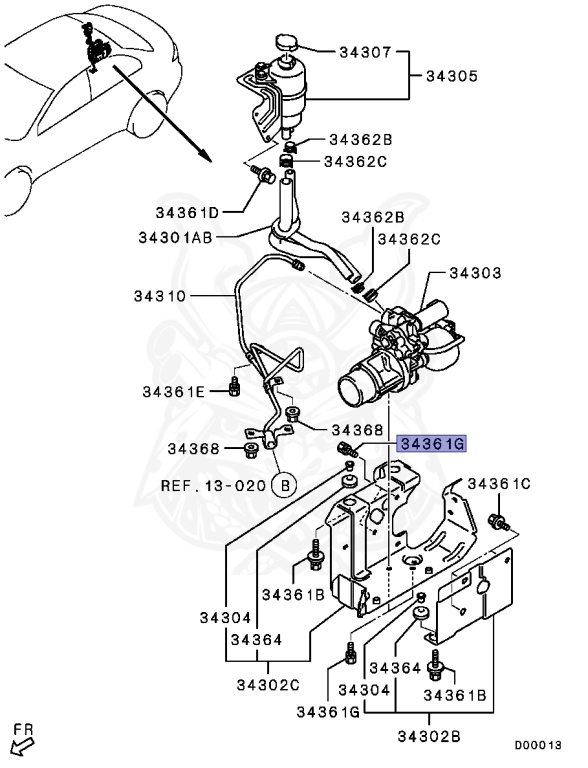 34307
34305
34362B
34362C
34361D
34301AB
34362B
34362C
34303
34310
34361E
34368
34368
34361G
REF. 13-020
B
34361C
34361B
34304
34364
34302C
34364
34304
34361B
34361G
34302B
FR
D00013