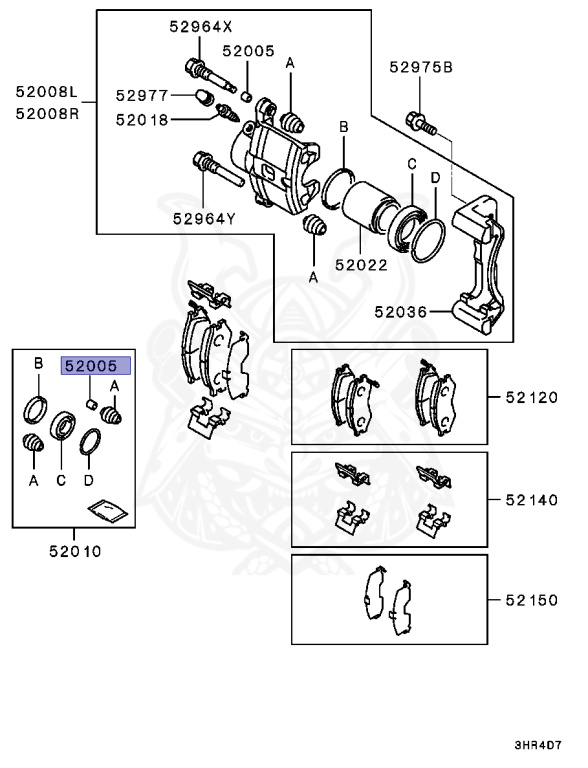 52964X
52005
A
52975B
52008L
52008R
52977
52018
B
C
D
52964Y
A
52022
52036
B
52005
A
A
C
D
52010
52120
52140
52150
3HR4D7