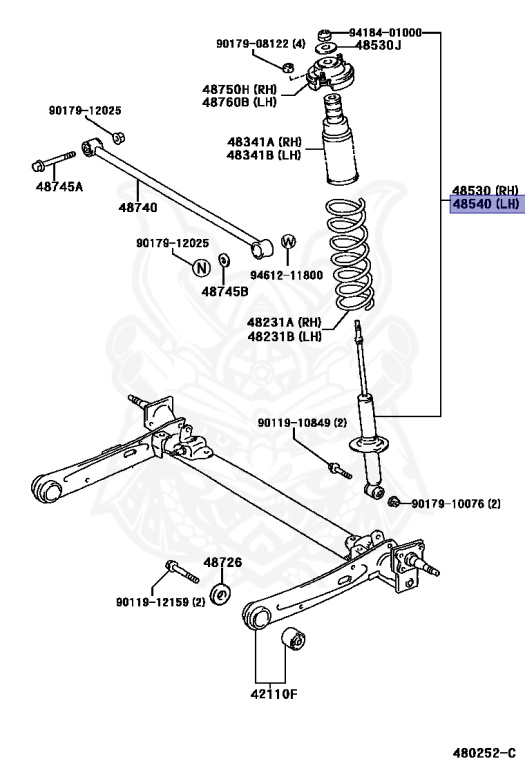 90179-08122 (4)
94184-01000
48530J
48750H (RH)
48760B (LH)
90179-12025
48341A (RH)
48341B (LH)
48745A
48740
48530 (RH)
48540 (LH)
90179-12025
N
W
48745B
94612-11800
48231A (RH)
48231B (LH)
90119-10849 (2)
90179-10076 (2)
48726
90119-12159 (2)
42110F
480252-C