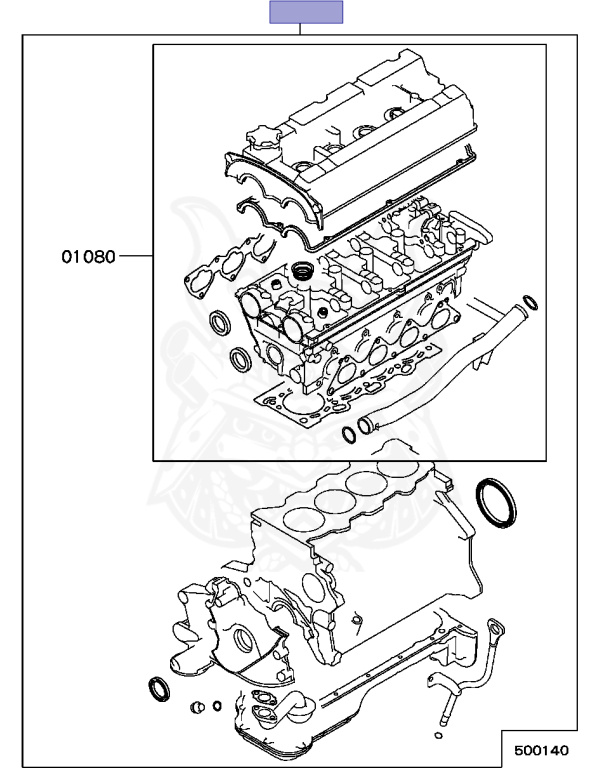 01080

500140