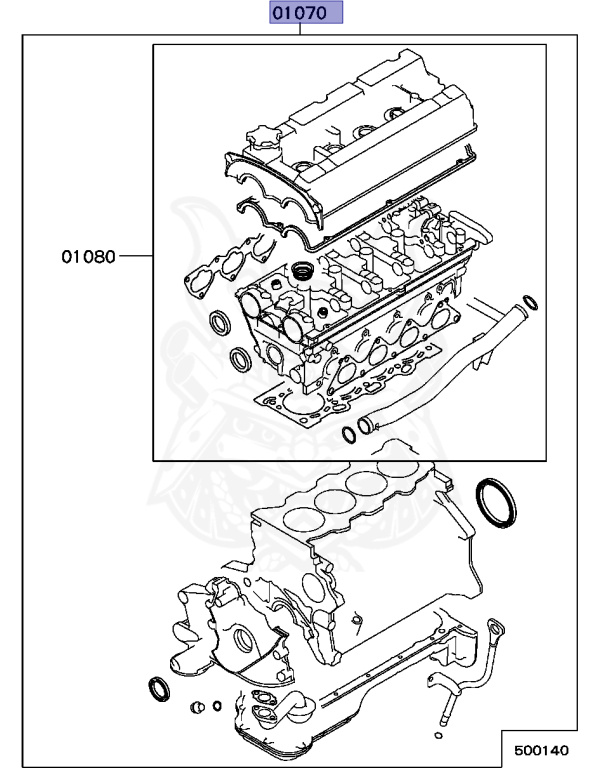 01070

01080

500140