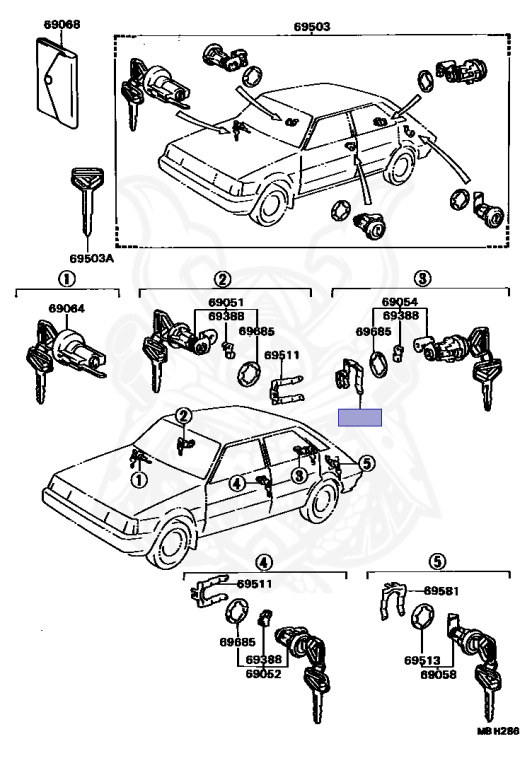 69068
69503
69503A
①
69064
②
69051
69388
69685
69511
③
69054
69388
69685
②
①
④
③
⑤
④
69511
69685
69388
69052
⑤
69581
69513
69058
MB H286