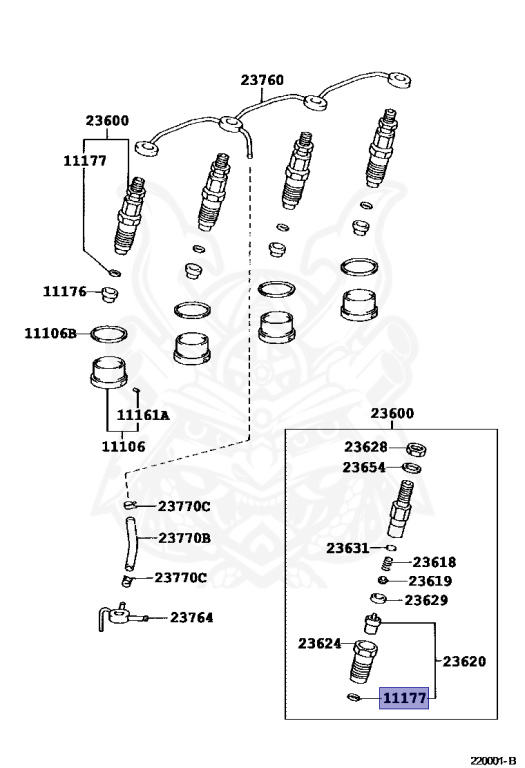 23760
23600
11177
11176
11106B
11161A
11106
23770C
23770B
23770C
23764
23600
23628
23654
23631
23618
23619
23629
23624
23620
11177
220001-B