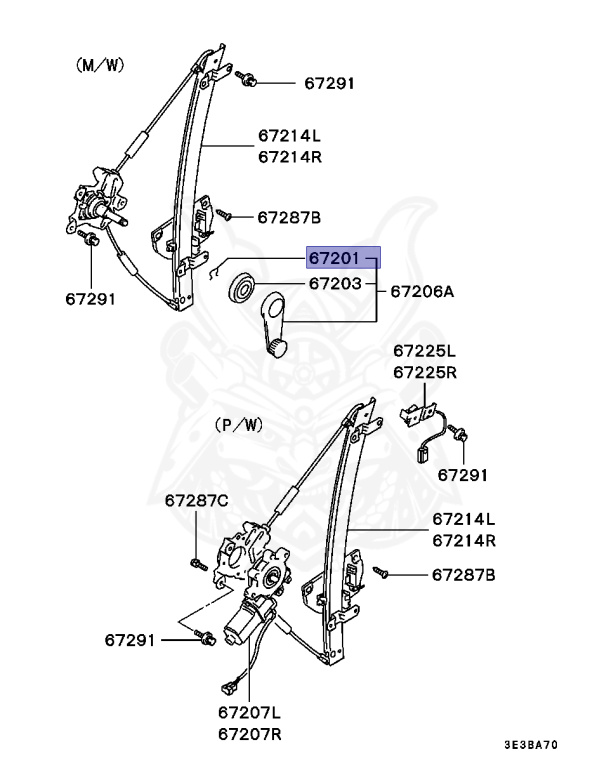 (M/W)

67291

67214L
67214R

67287B

67201

67203

67206A

67291

67225L
67225R

(P/W)

67291

67287C

67214L
67214R

67287B

67291

67207L
67207R

3E3BA70