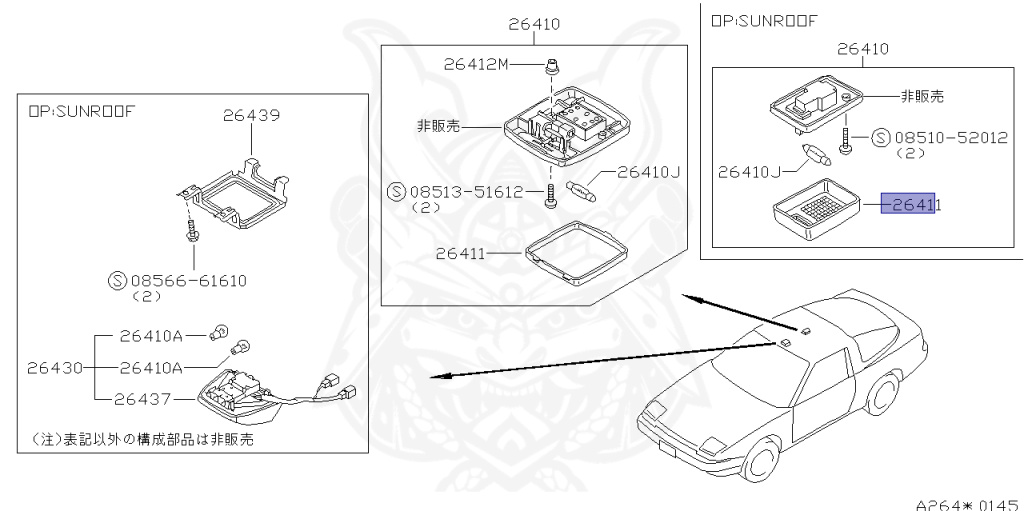 OP:SUNROOF

26439

Ⓢ08566-61610
(2)

26430
26410A
26410A
26437

(注)表記以外の構成部品は非販売

26410

26412M

非販売

Ⓢ08513-51612
(2)

26410J

26411

OP:SUNROOF

26410

非販売

Ⓢ08510-52012
(2)

26410J

26411

A264* 0145