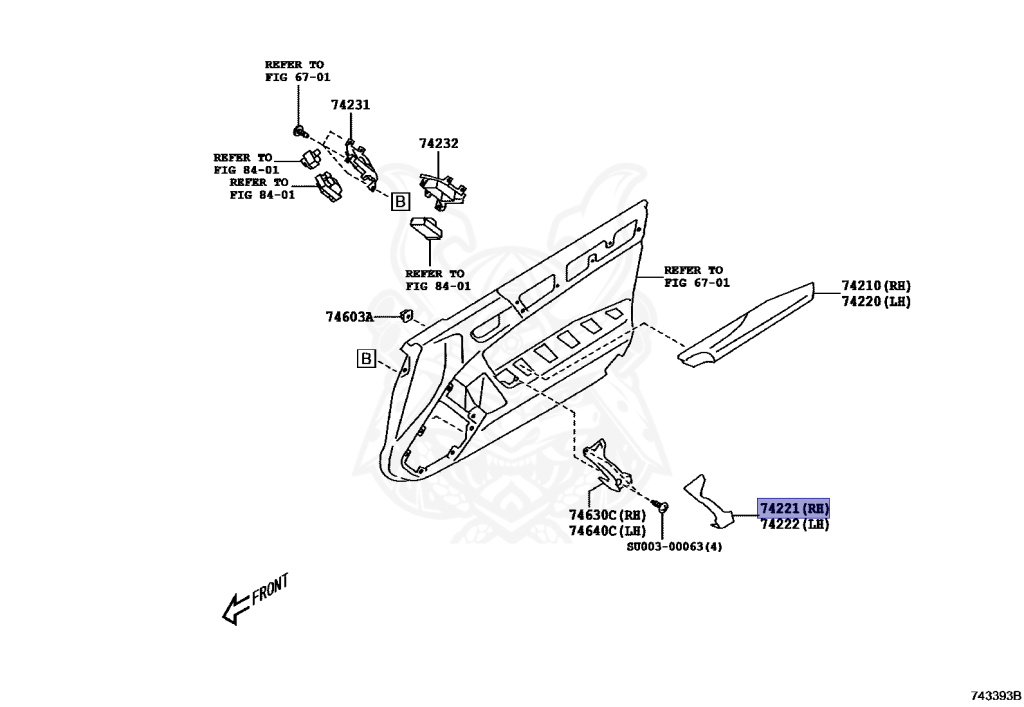 REFER TO
FIG 67-01

74231

74232

REFER TO
FIG 84-01
REFER TO
FIG 84-01

B

REFER TO
FIG 84-01

REFER TO
FIG 67-01

74210(RH)
74220(LH)

74603A

B

74630C(RH)
74640C(LH)

S0003-00063(4)

74221(RH)
74222(LH)

FRONT

743393B