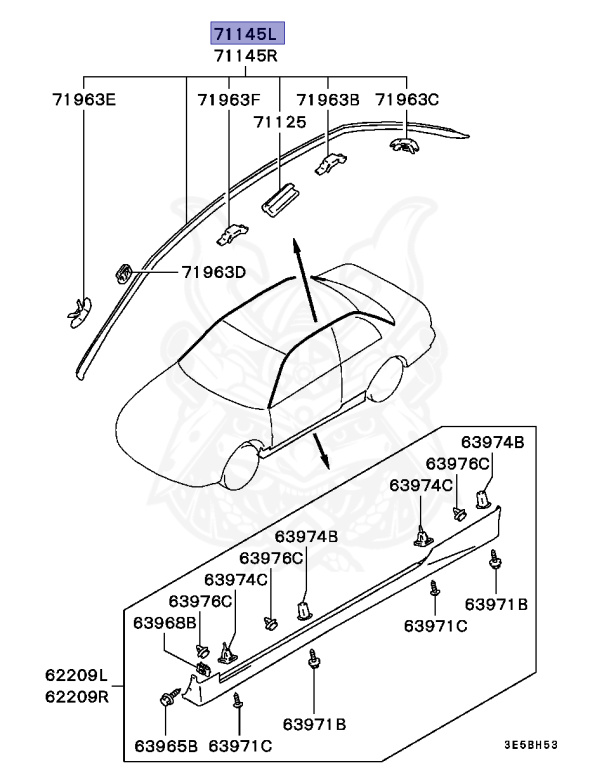 71145L
71145R

71963E
71963F
71963B
71963C
71125
71963D

63974B
63976C
63974C
63974B
63976C
63974C
63976C
63968B
63971B
63971C
62209L
62209R
63971B
63965B
63971C
3E5BH53