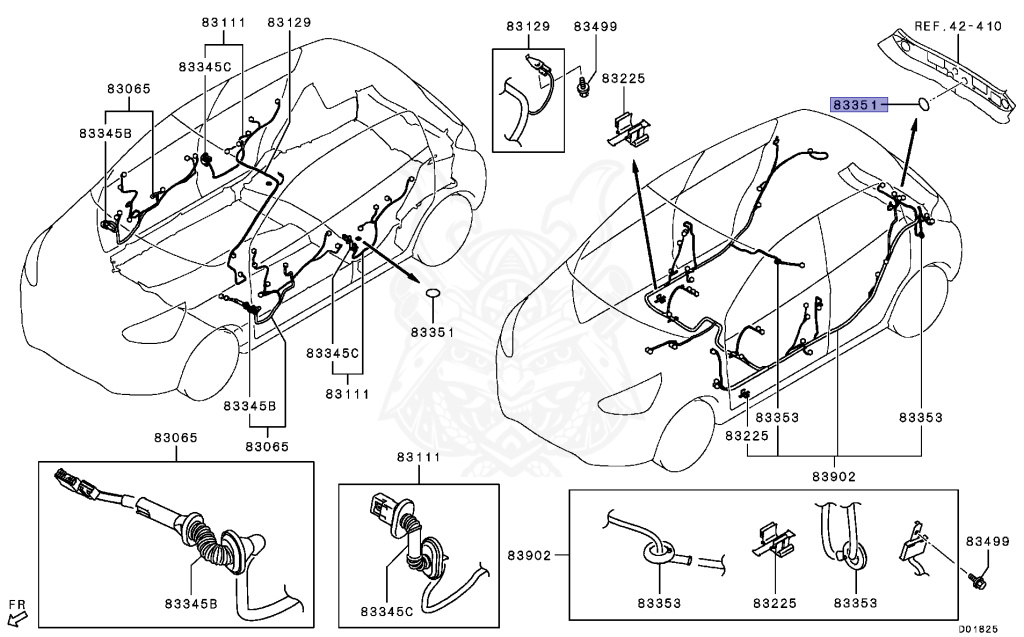 83111
83129
83345C
83065
83345B
83351
83345C
83111
83345B
83065
83129
83499
83225
REF.42-410
83351
83353
83225
83353
83902
83065
83345B
83111
83345C
83902
83353
83225
83353
83499
FR
D01825