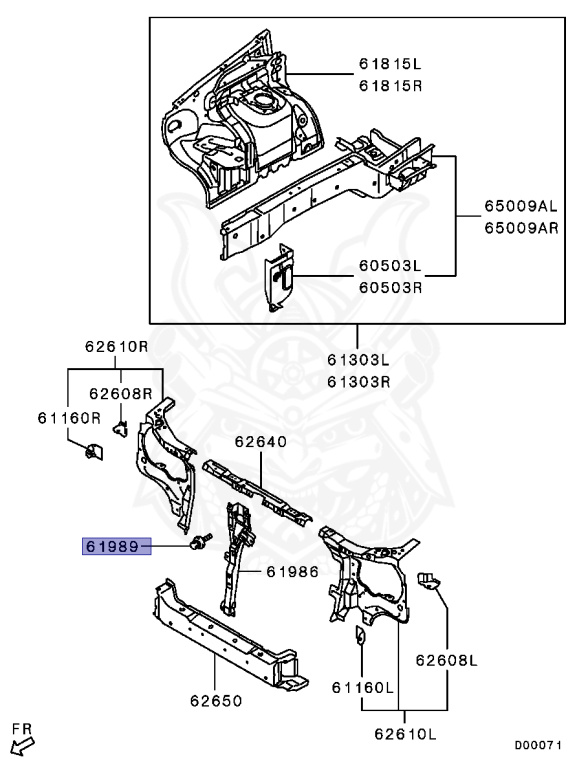 61815L
61815R
65009AL
65009AR
60503L
60503R
61303L
61303R
62610R
62608R
61160R
62640
61989
61986
62650
62608L
61160L
62610L
FR
D00071