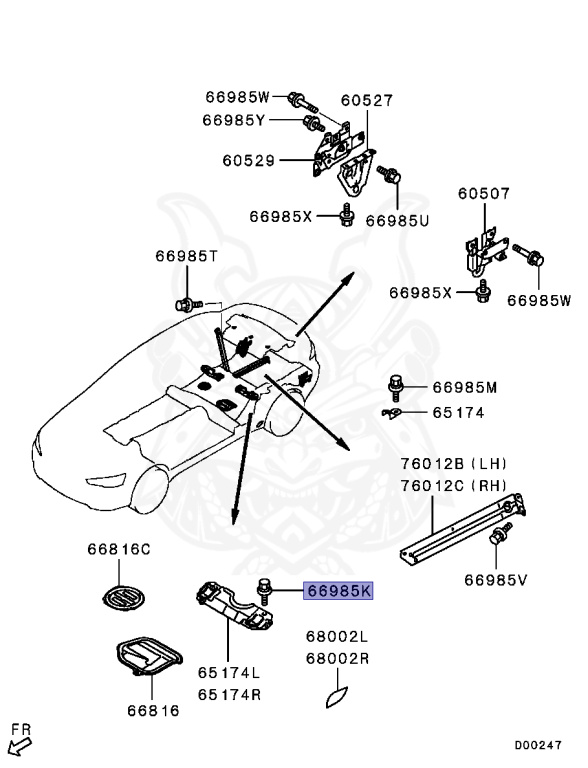 66985W
60527
66985Y
60529
66985X
66985U
60507
66985T
66985X
66985W
66985M
65174
76012B (LH)
76012C (RH)
66985V
66816C
66985K
68002L
68002R
65174L
65174R
66816
FR
D00247