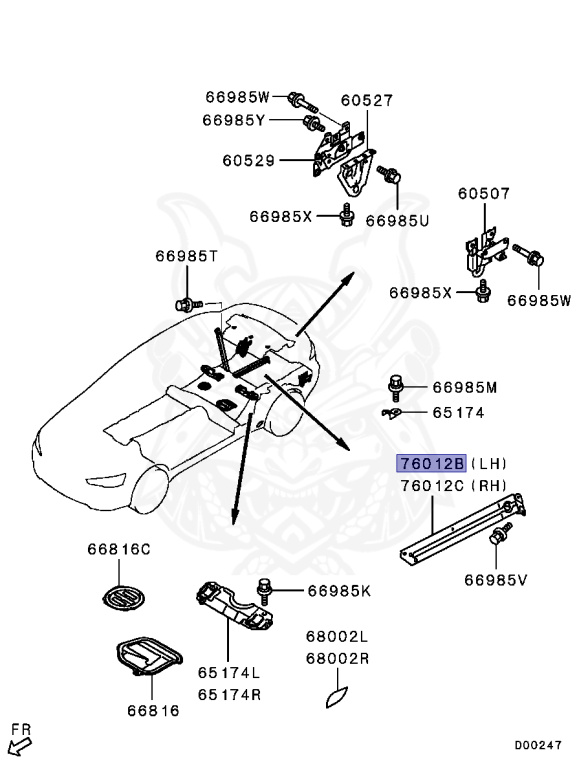 66985W
60527
66985Y
60529
66985X
66985U
60507
66985T
66985X
66985W
66985M
65174
76012B (LH)
76012C (RH)
66985V
66816C
66985K
68002L
68002R
65174L
65174R
66816
FR
D00247