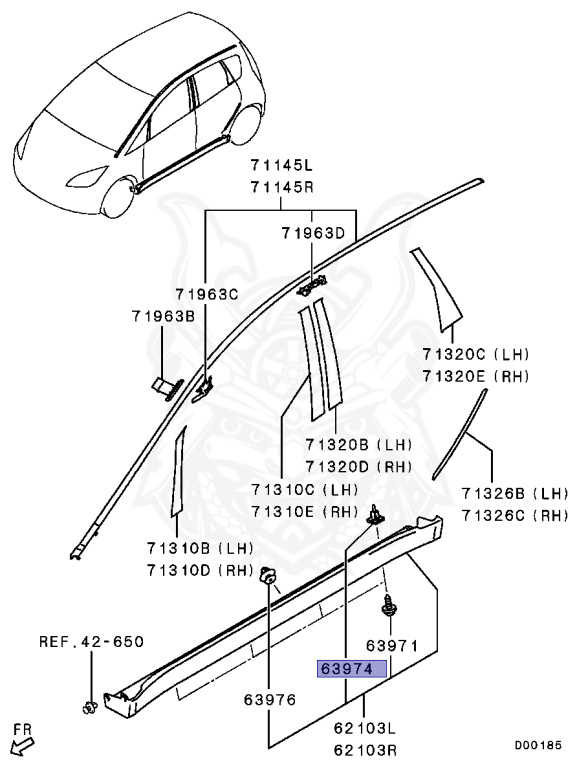 71145L
71145R
71963D
71963C
71963B
71320C (LH)
71320E (RH)
71320B (LH)
71320D (RH)
71310C (LH)
71310E (RH)
71326B (LH)
71326C (RH)
71310B (LH)
71310D (RH)
REF.42-650
63971
63974
63976
62103L
62103R
FR
D00185