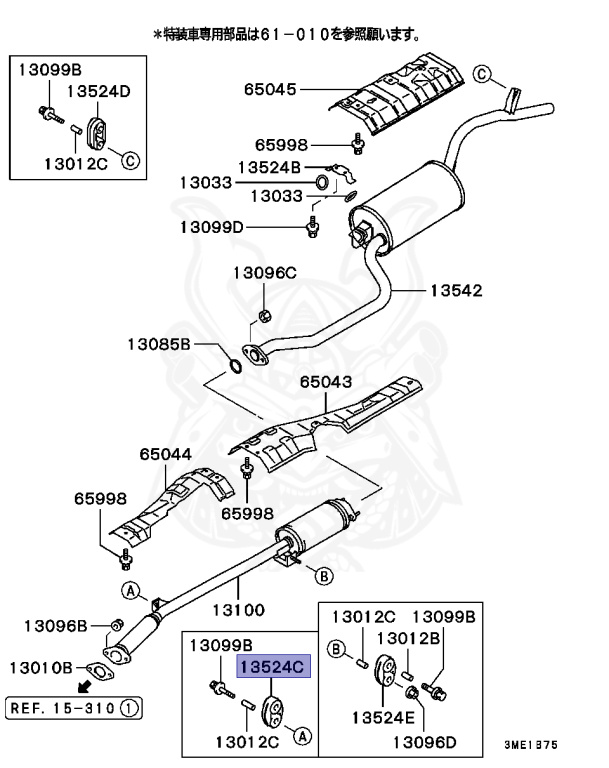 ＊特装車専用部品は61－010を参照願います。

13099B
13524D
13012C
C

65045
C
65998
13524B
13033
13033
13099D
13096C
13542
13085B
65043
65044
65998
65998
B
A
13100
13096B
13010B
REF. 15-310 1

13099B
13524C
13012C
A

13012C
13099B
B
13012B
13524E
13096D

3ME1875