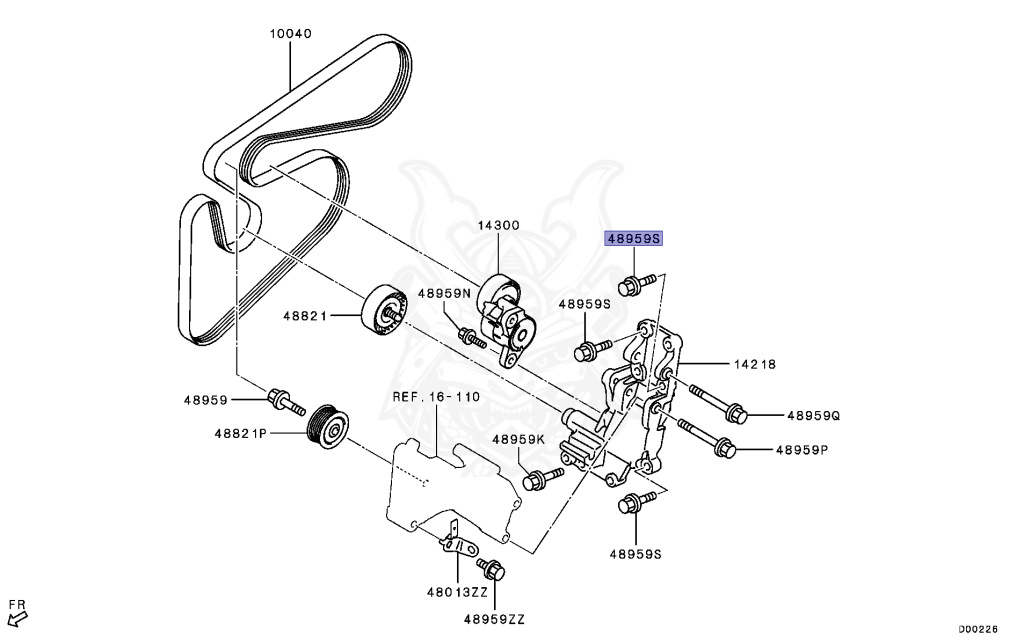 10040

14300

48959S

48959N

48959S

48821

14218

48959

REF. 16-110

48959Q

48821P

48959K

48959P

48959S

48013ZZ

48959ZZ

FR

D00226