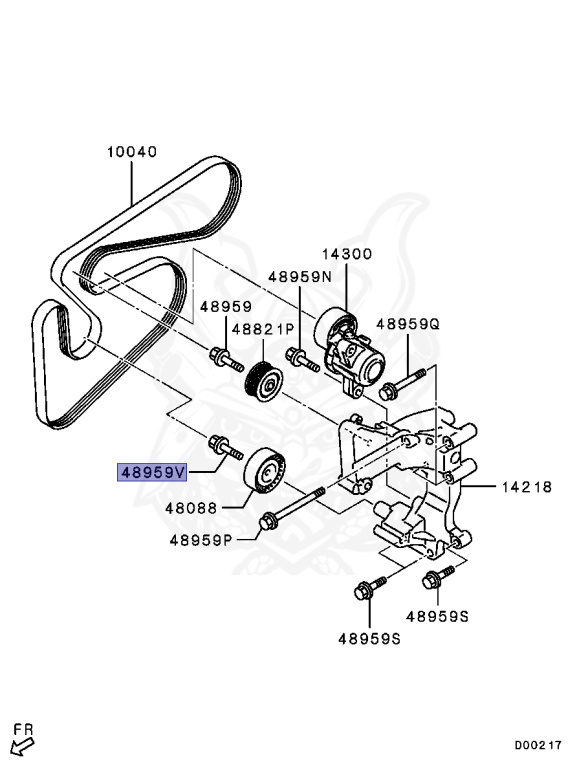 10040
14300
48959N
48959
48821P
48959Q
48959V
48088
48959P
14218
48959S
48959S
FR
D00217