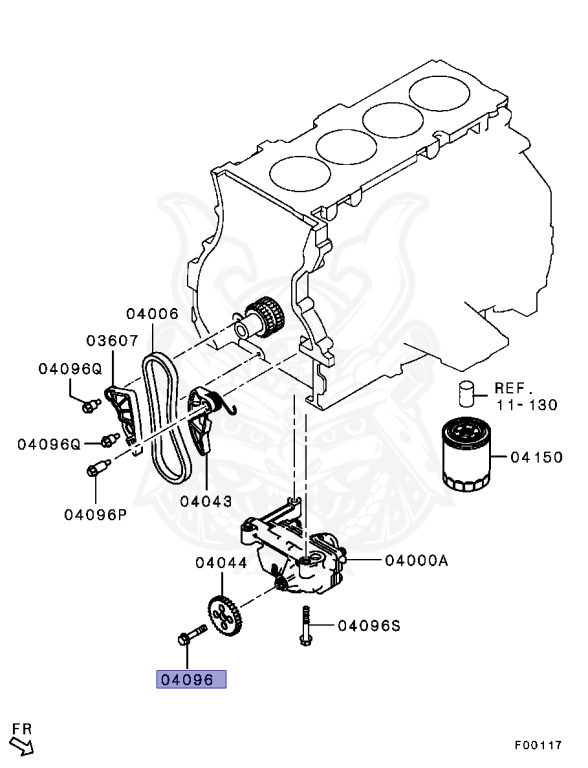 04006
03607
04096Q
04096Q
04096P
04043
REF.
11-130
04150
04044
04000A
04096S
04096
FR
F00117