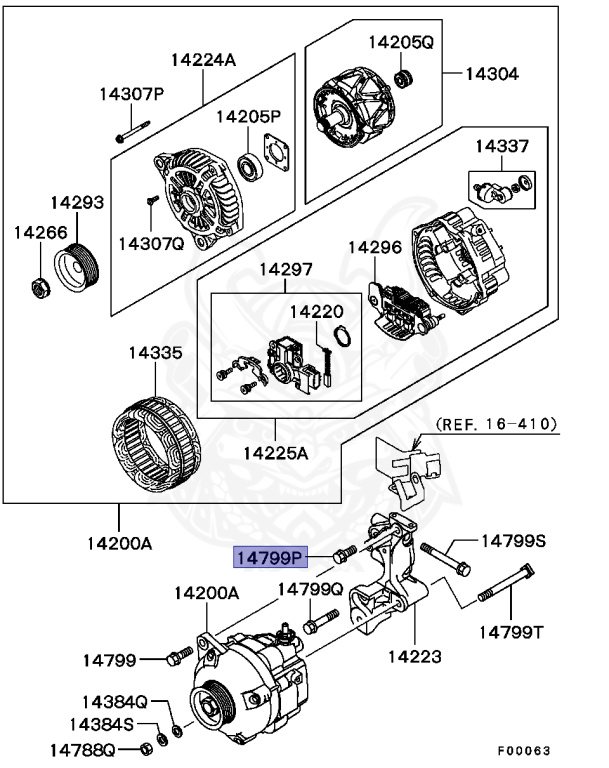 14224A
14205Q
14304
14307P
14205P
14337
14293
14266
14307Q
14296
14297
14220
14335
14225A
(REF. 16-410)
14200A
14799P
14799S
14200A
14799Q
14799T
14799
14223
14384Q
14384S
14788Q
F00063