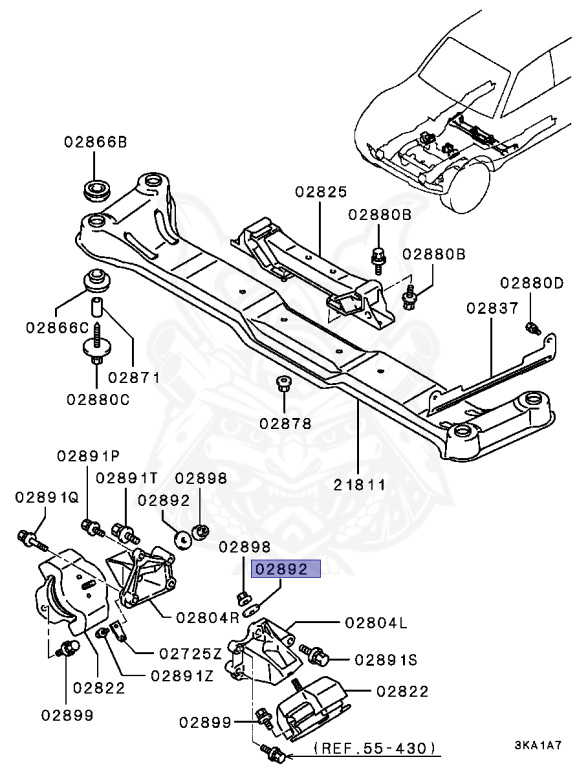 02866B
02825
02880B
02880B
02880D
02837
02866C
02871
02880C
02878
21811
02891P
02891T
02898
02891Q
02892
02898
02892
02804R
02804L
02725Z
02891S
02822
02891Z
02822
02899
02899
(REF.55-430)
3KA1A7