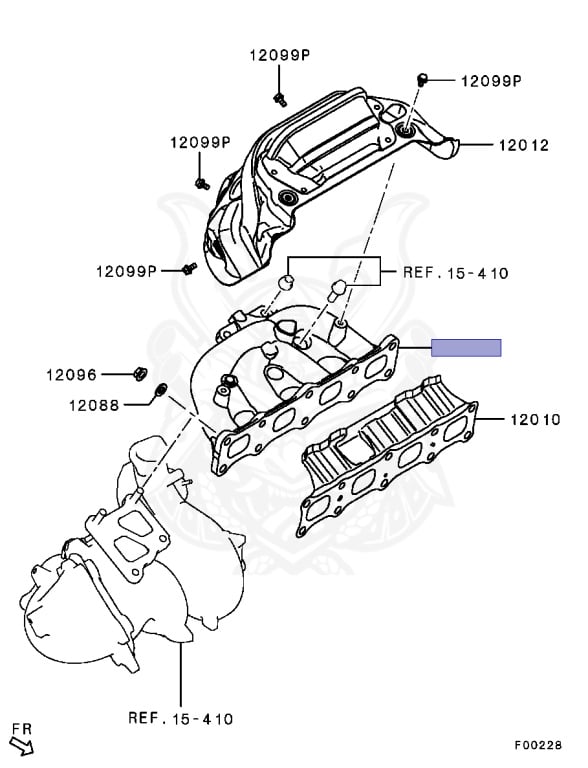 12099P
12099P
12099P
12012
12099P
REF. 15-410
12096
12088
12010
REF. 15-410
FR
F00228