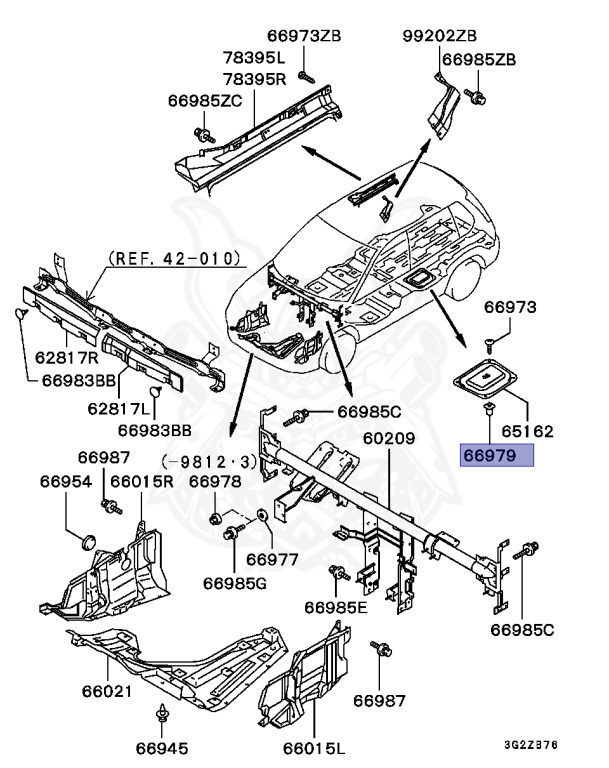 66973ZB
78395L
78395R
66985ZC
99202ZB
66985ZB
(REF. 42-010)
62817R
66983BB
62817L
66983BB
66973
65162
66979
66985C
60209
(-9812·3)
66987
66954
66015R
66978
66977
66985G
66985E
66985C
66021
66987
66945
66015L
3G2Z876