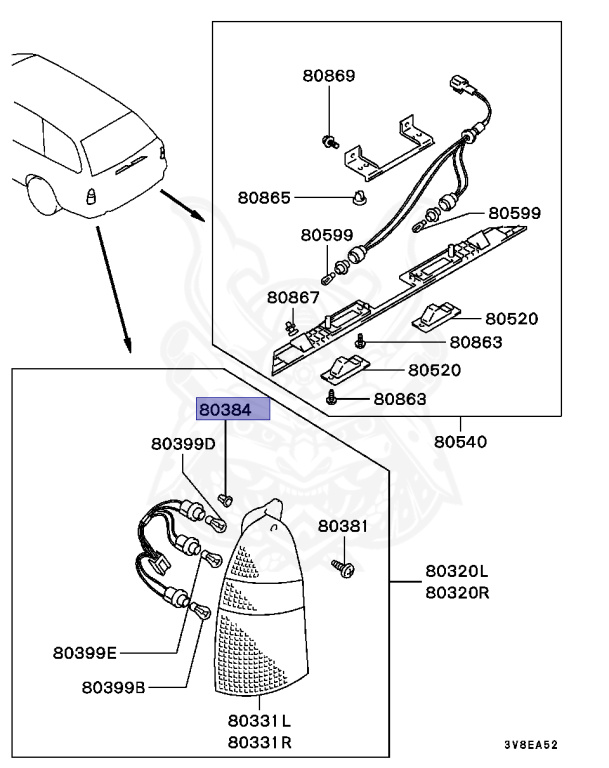 80869
80865
80599
80599
80867
80520
80863
80520
80863
80540
80384
80399D
80381
80320L
80320R
80399E
80399B
80331L
80331R
3V8EA52