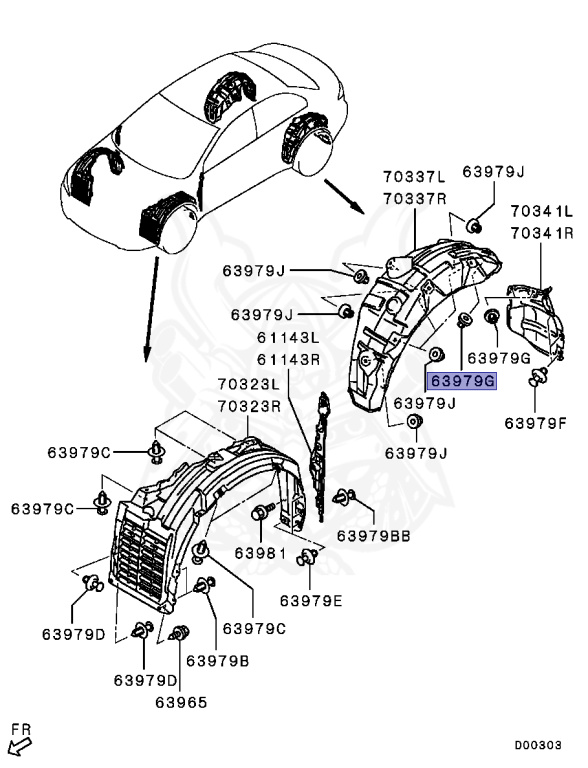 70337L
70337R
63979J
70341L
70341R
63979J
63979J
61143L
61143R
63979G
63979G
70323L
70323R
63979J
63979F
63979J
63979C
63979C
63979BB
63981
63979E
63979D
63979C
63979B
63979D
63965
FR
D00303