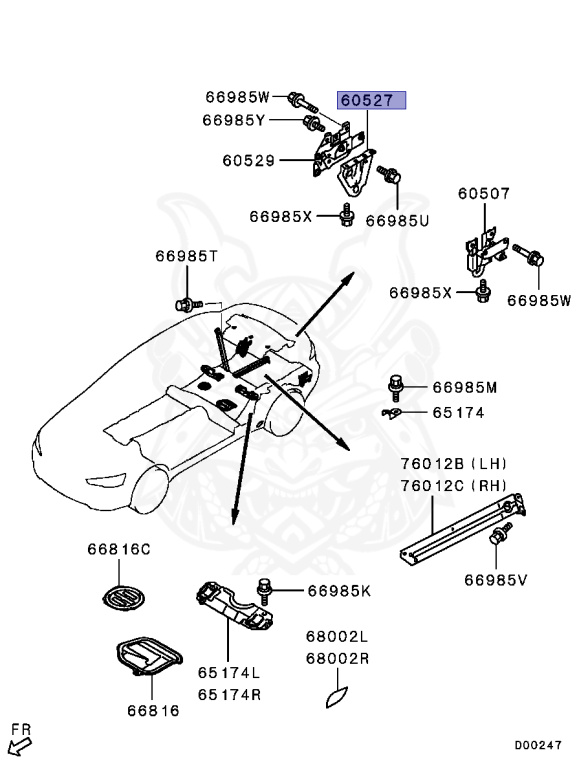 66985W
60527
66985Y
60529
66985X
66985U
60507
66985T
66985X
66985W
66985M
65174
76012B (LH)
76012C (RH)
66985V
66816C
66985K
68002L
68002R
65174L
65174R
66816
FR
D00247