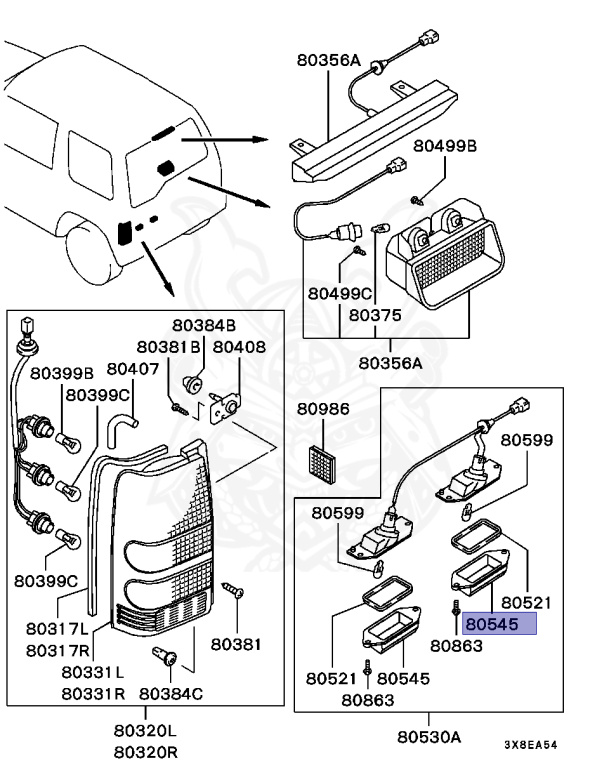 80356A
80499B
80499C
80375
80356A
80384B
80381B
80408
80407
80399B
80399C
80399C
80317L
80317R
80331L
80331R
80384C
80381
80320L
80320R
80986
80599
80599
80521
80545
80863
80521
80545
80863
80530A
3X8EA54