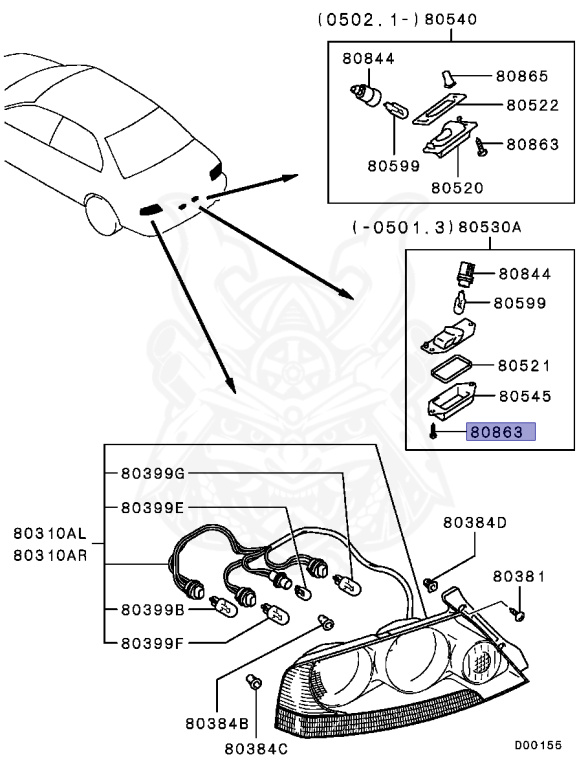 (0502.1-)80540

80844
80865
80522
80863
80599
80520

(-0501.3)80530A

80844
80599
80521
80545
80863

80399G
80399E
80310AL
80310AR
80399B
80399F
80384D
80381
80384B
80384C

D00155