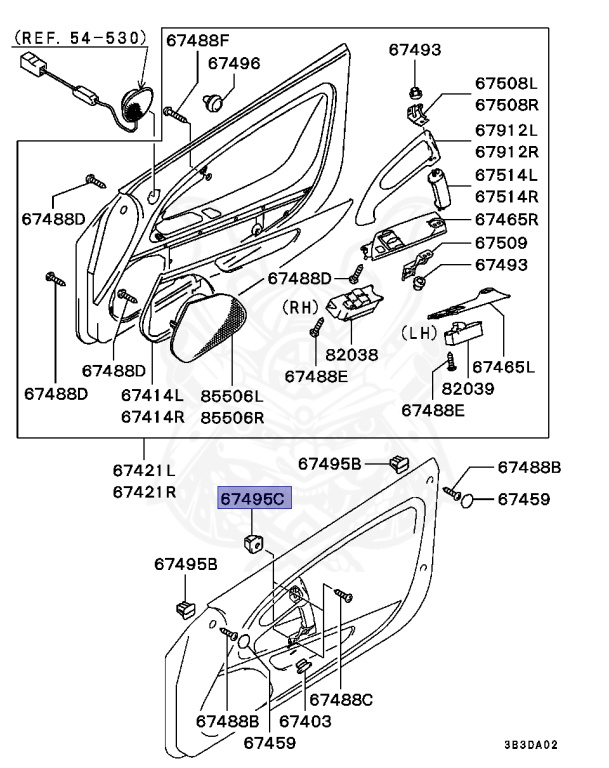 (REF. 54-530)
67488F
67496
67493
67508L
67508R
67912L
67912R
67514L
67514R
67465R
67509
67493
67488D
67488D
(RH)
82038
67488E
(LH)
67465L
82039
67488E
67488D
67488D
67414L
67414R
85506L
85506R
67421L
67421R
67495B
67488B
67459
67495C
67495B
67488C
67488B
67403
67459
3B3DA02