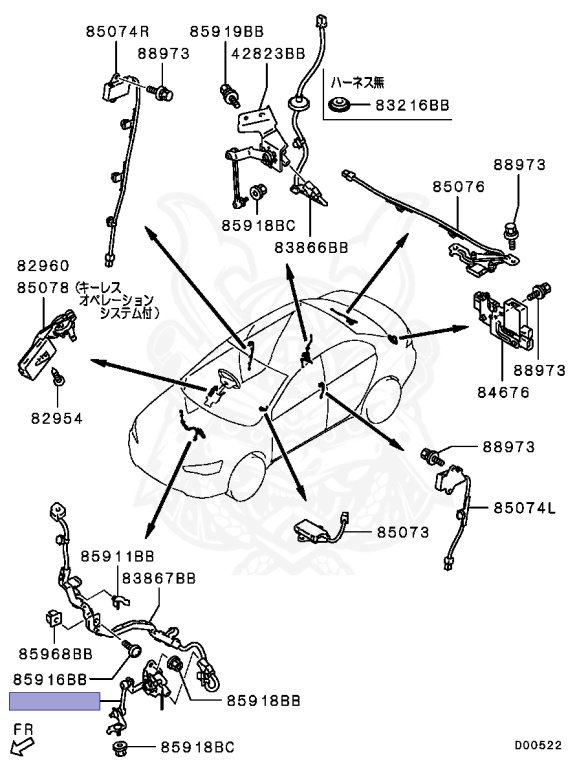 85074R
88973
85919BB
42823BB
ハーネス無
83216BB
88973
85076
85918BC
83866BB
82960
85078 (キーレス オペレーション システム付)
88973
84676
82954
88973
85074L
85073
85911BB
83867BB
85968BB
85916BB
85918BB
FR
85918BC
D00522