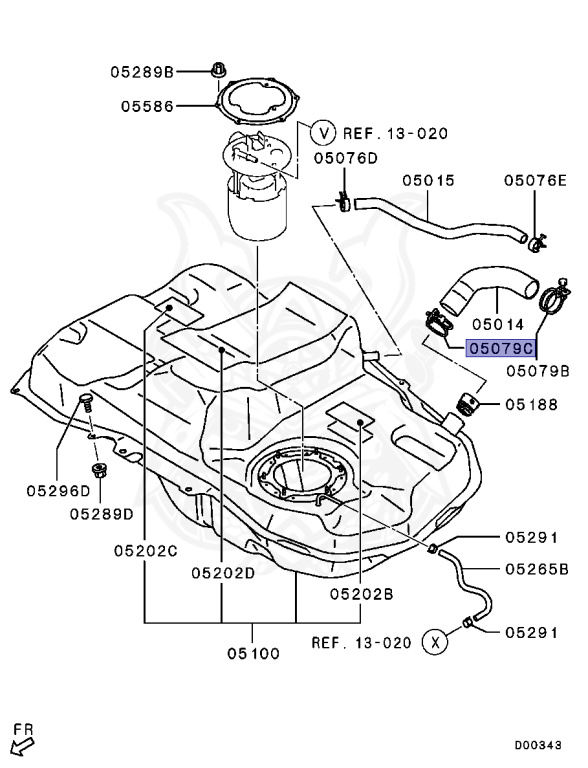 05289B
05586
V REF. 13-020
05076D
05015
05076E
05014
05079C
05079B
05188
05296D
05289D
05202C
05202D
05202B
05291
05265B
05291
REF. 13-020
X
05100
FR
D00343