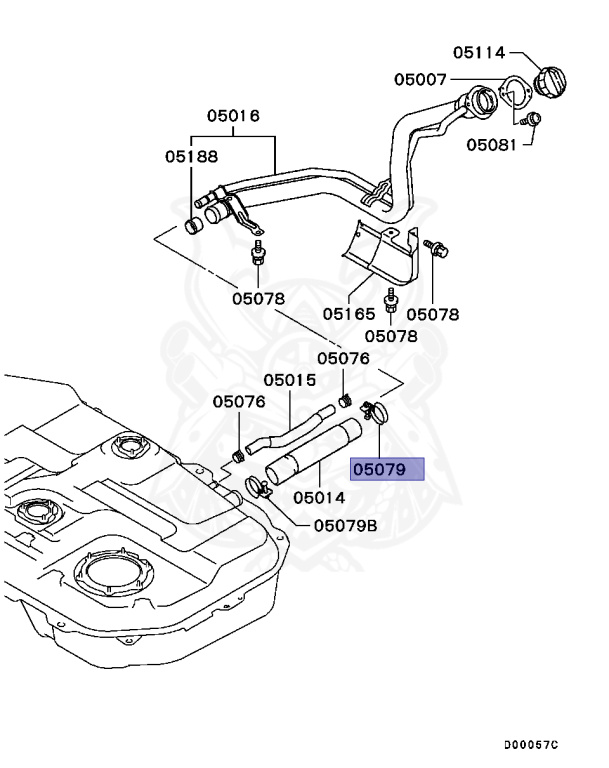 05114
05007
05016
05188
05081
05078
05165
05078
05078
05076
05015
05076
05079
05014
05079B
D00057C