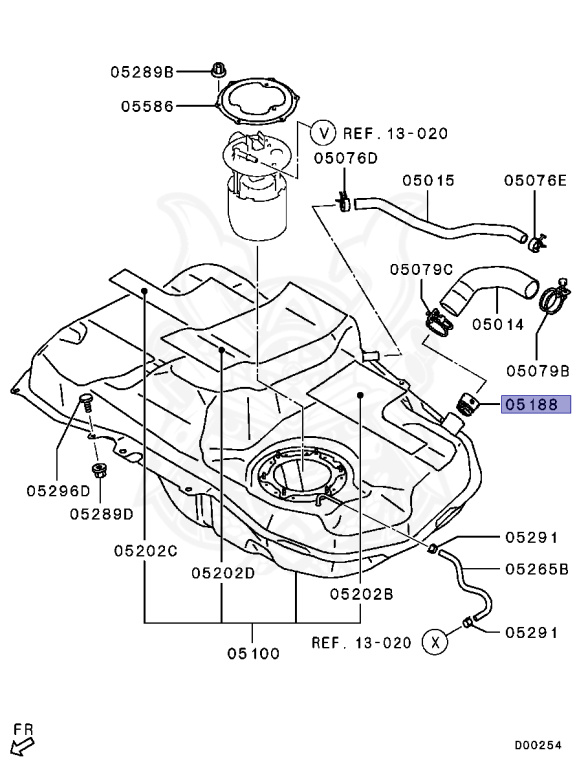 05289B
05586
V REF. 13-020
05076D
05015
05076E
05079C
05014
05079B
05188
05296D
05289D
05202C
05202D
05202B
05291
05265B
05291
05100
REF. 13-020
X
FR
D00254