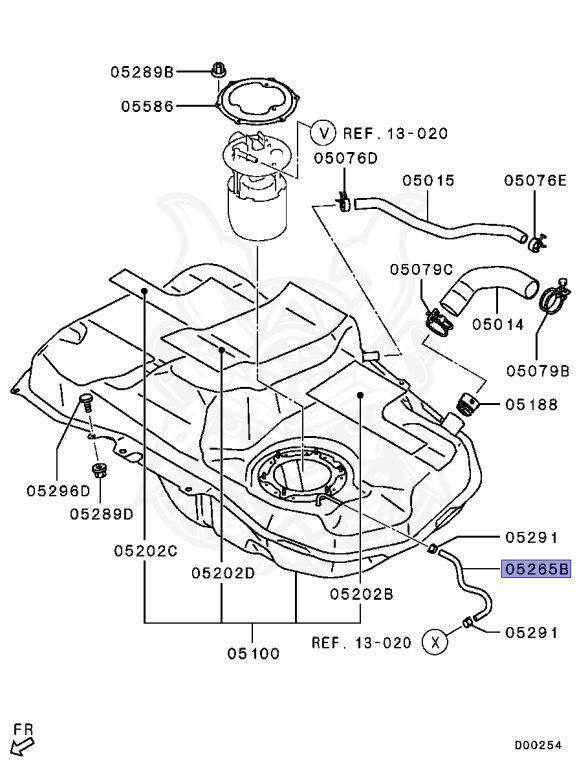 05289B
05586
V REF. 13-020
05076D
05015
05076E
05079C
05014
05079B
05188
05296D
05289D
05202C
05202D
05202B
05291
05265B
05291
05100
REF. 13-020
X
FR
D00254