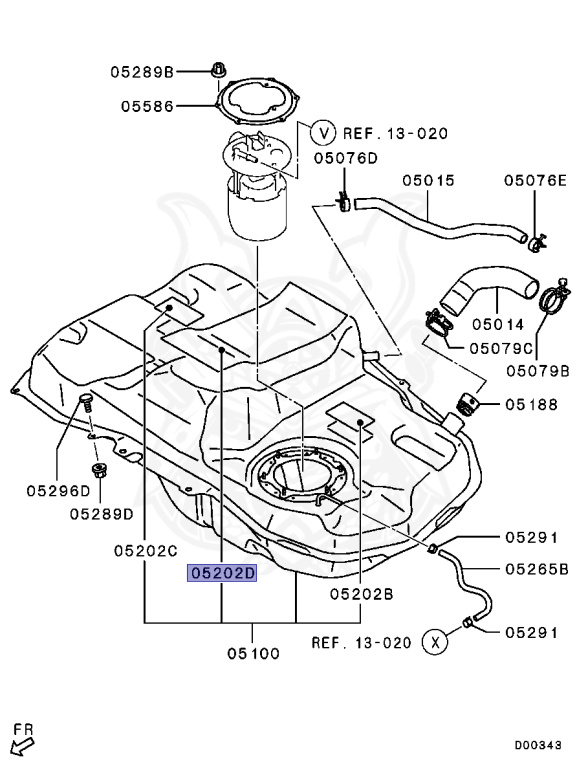 05289B
05586
V REF. 13-020
05076D
05015
05076E
05014
05079C
05079B
05188
05296D
05289D
05202C
05202D
05202B
05291
05265B
05100
REF. 13-020
X
05291
FR
D00343