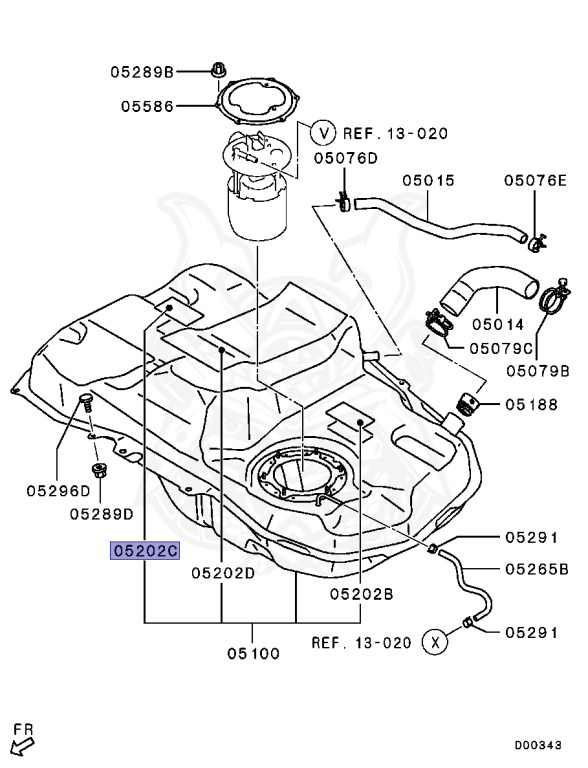 05289B
05586
V REF. 13-020
05076D
05015
05076E
05014
05079C
05079B
05188
05296D
05289D
05202C
05202D
05202B
05291
05265B
05291
05100
REF. 13-020
X
FR
D00343