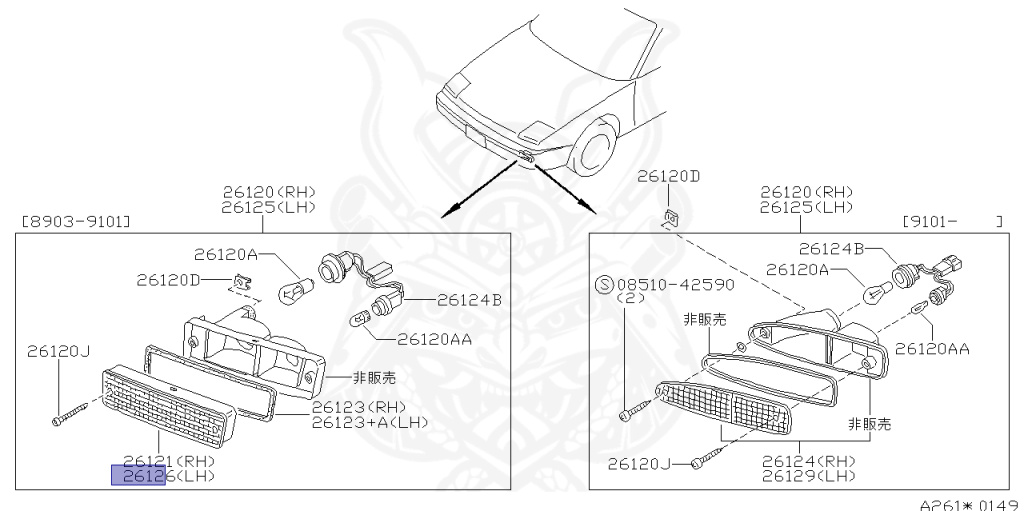 26120(RH)
26125(LH)
[8903-9101]
26120A
26120D
26124B
26120AA
26120J
非販売
26123(RH)
26123+A(LH)
26121(RH)
26126(LH)

26120D
26120(RH)
26125(LH)
[9101-    ]
26124B
26120A
Ⓢ08510-42590
(2)
非販売
26120AA
非販売
26120J
26124(RH)
26129(LH)

A261* 0149