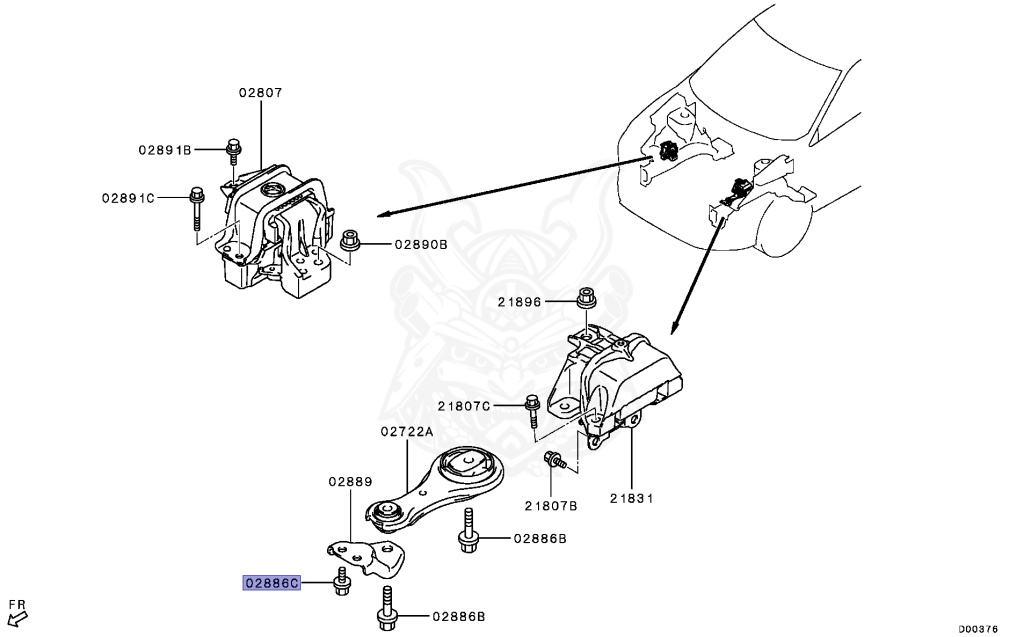 02807
02891B
02891C
02890B
21896
21807C
02722A
21807B
21831
02889
02886B
02886C
02886B
FR
D00376