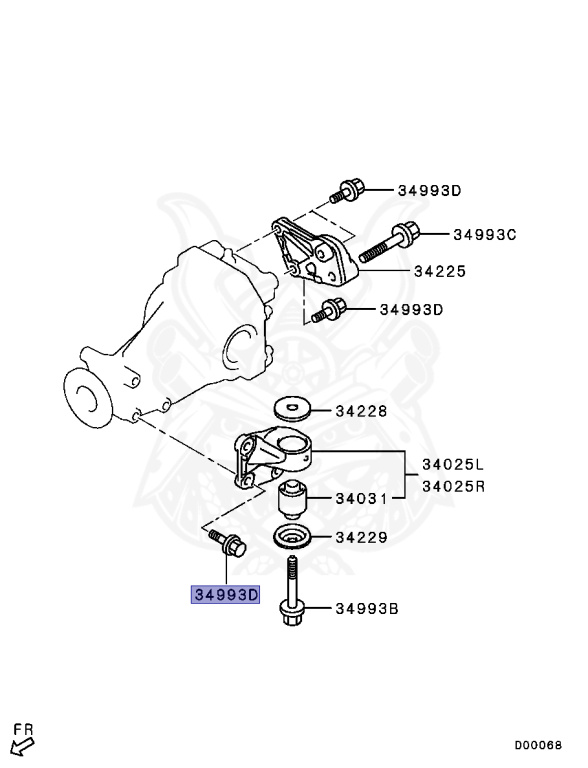 34993D
34993C
34225
34993D
34228
34025L
34025R
34031
34229
34993D
34993B
FR
D00068