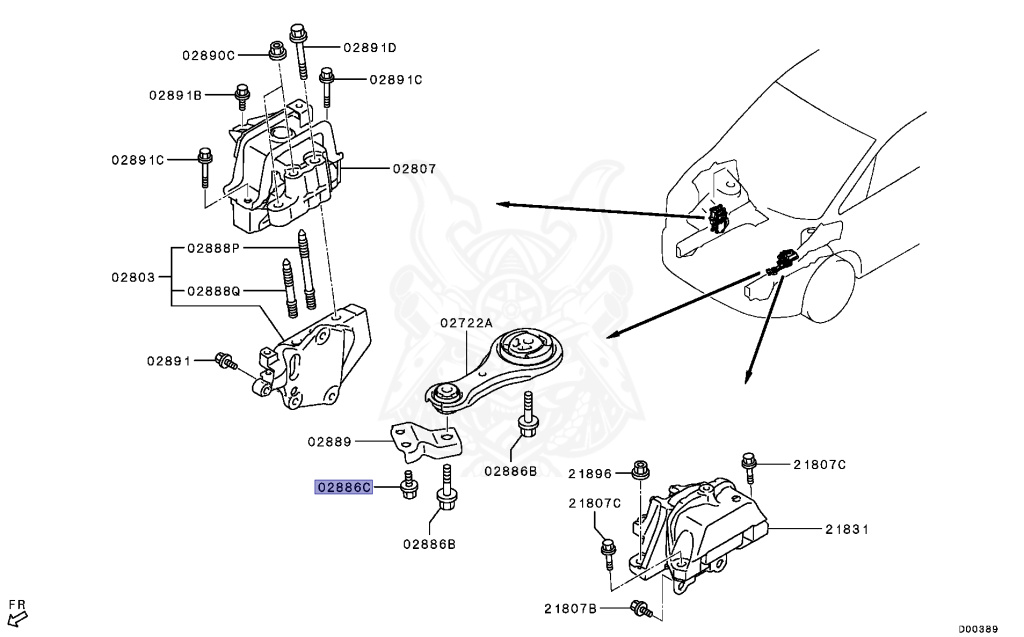 02890C
02891D
02891C
02891B
02891C
02807
02888P
02803
02888Q
02891
02722A
02889
02886B
02886C
02886B
21896
21807C
21807C
21831
21807B
FR
D00389