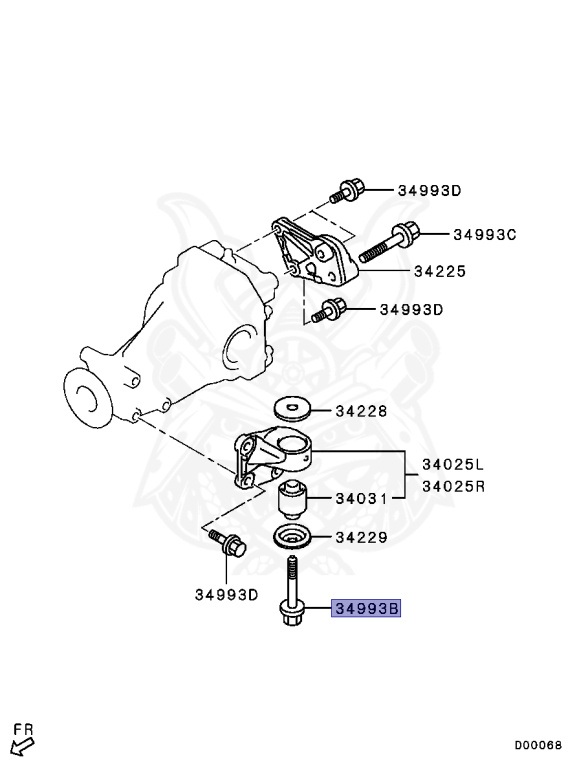 34993D
34993C
34225
34993D
34228
34025L
34025R
34031
34229
34993D
34993B
FR
D00068