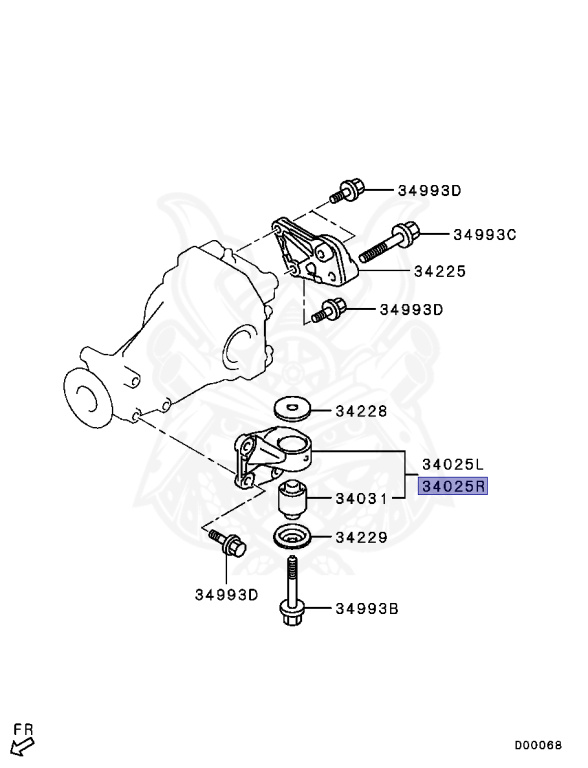 34993D
34993C
34225
34993D
34228
34025L
34025R
34031
34229
34993D
34993B
FR
D00068