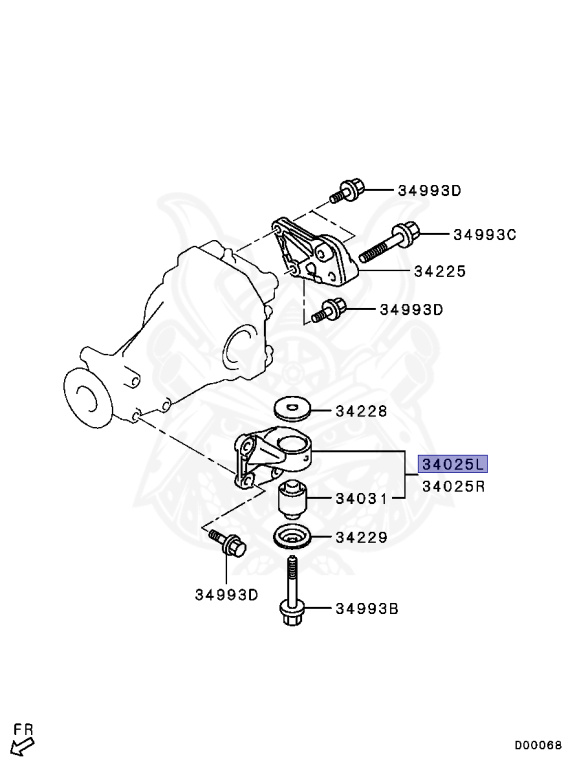 34993D
34993C
34225
34993D
34228
34025L
34025R
34031
34229
34993D
34993B
FR
D00068