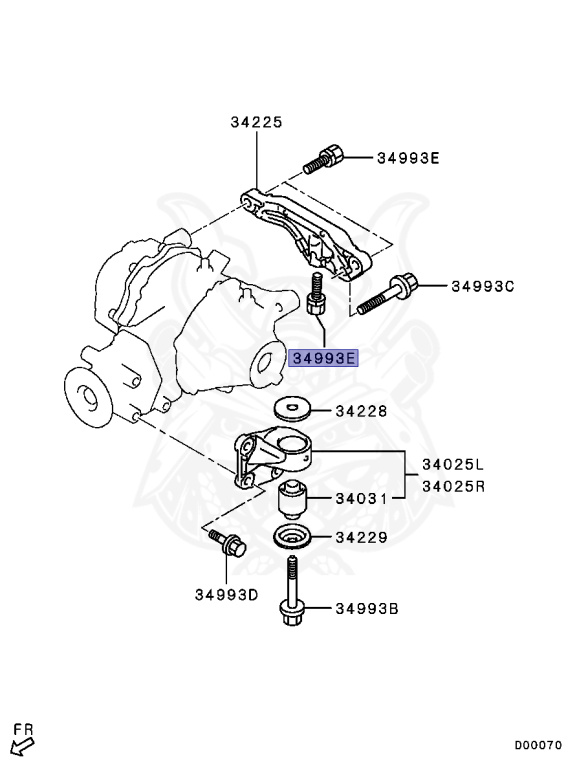 34225
34993E
34993C
34993E
34228
34025L
34025R
34031
34229
34993D
34993B
FR
D00070