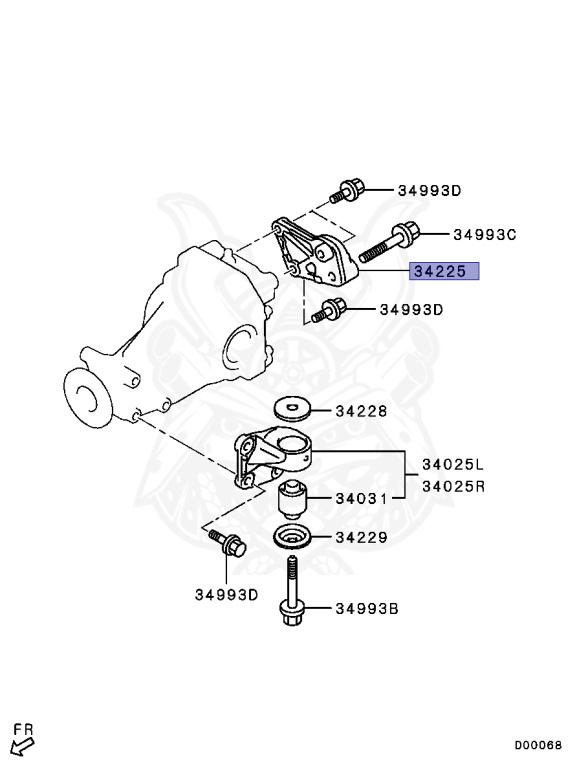 34993D
34993C
34225
34993D
34228
34025L
34025R
34031
34229
34993D
34993B
FR
D00068