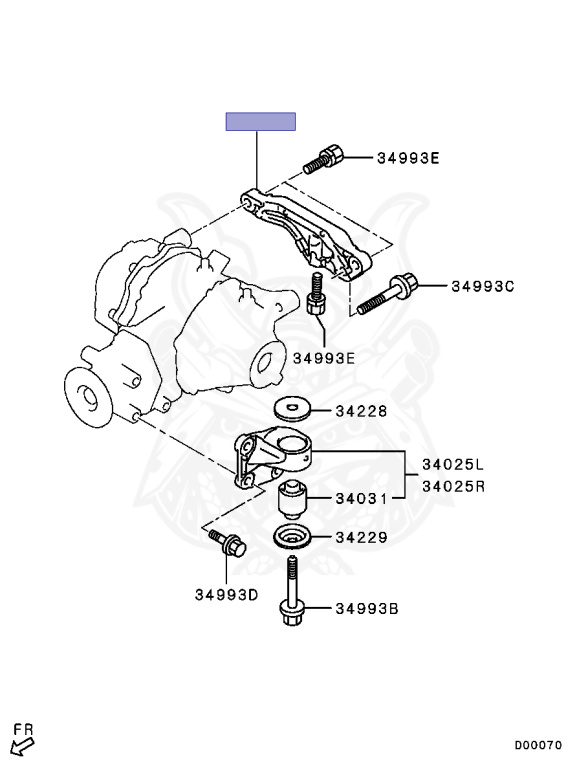 34993E

34993C

34993E

34228

34025L

34025R

34031

34229

34993D

34993B

FR

D00070