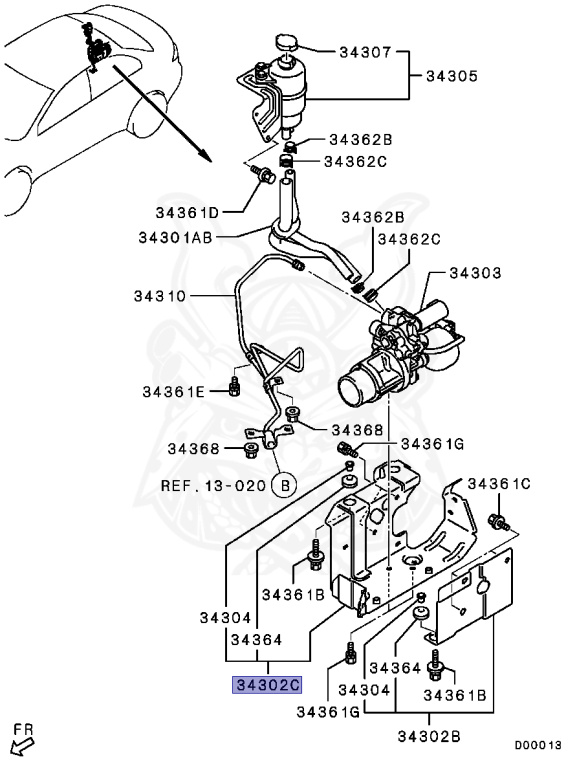 34307
34305
34362B
34362C
34361D
34301AB
34362B
34362C
34303
34310
34361E
34368
34368
34361G
REF. 13-020 B
34361C
34361B
34304
34364
34302C
34364
34304
34361B
34361G
34302B
FR
D00013