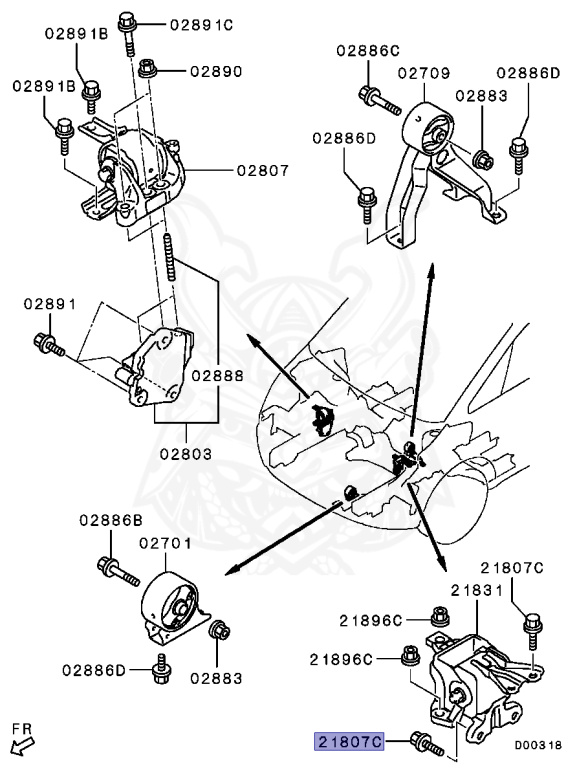 02891C
02891B
02890
02891B
02807
02891
02888
02803
02886C
02709
02886D
02883
02886D
02886B
02701
02886D
02883
21807C
21831
21896C
21896C
21807C
FR
D00318